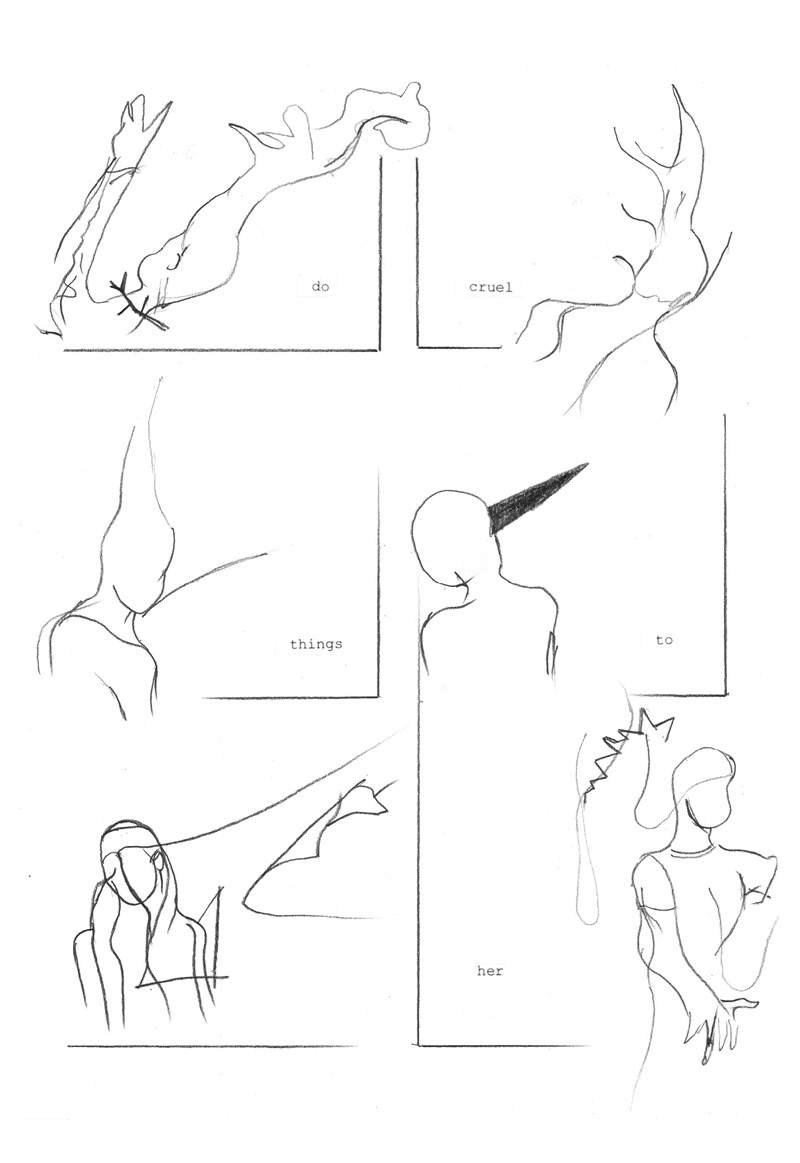 do

cruel

things

to

her