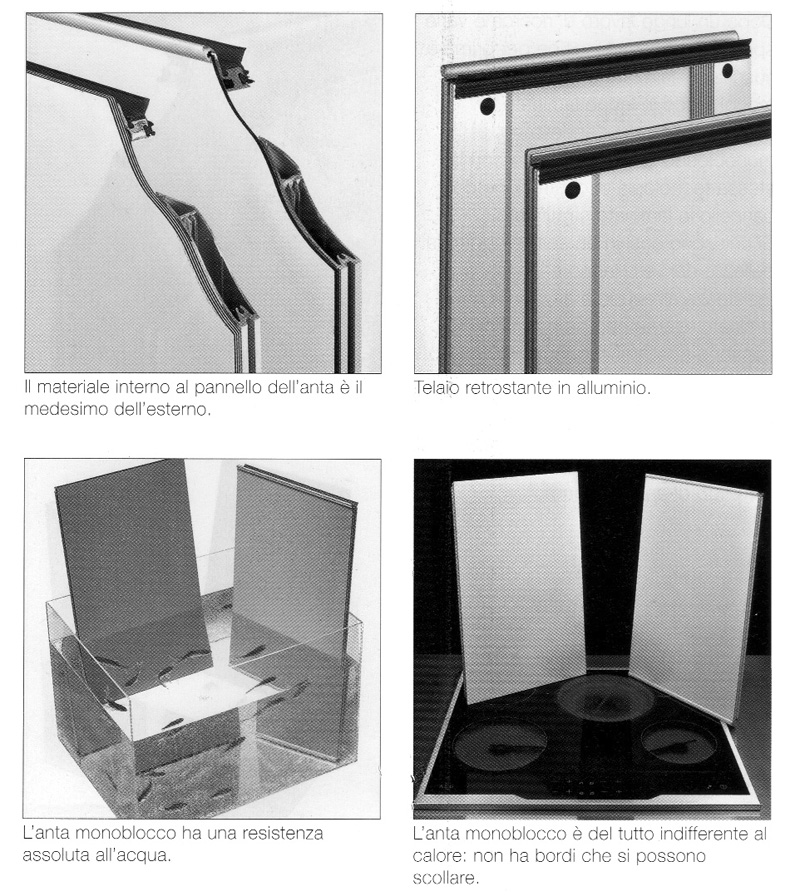 Il materiale interno al pannello dell'anta è il medesimo dell'esterno.

Telaio retrostante in alluminio.

L'anta monoblocco ha una resistenza assoluta all'acqua.

L'anta monoblocco è del tutto indifferente al calore: non ha bordi che si possono scollare.