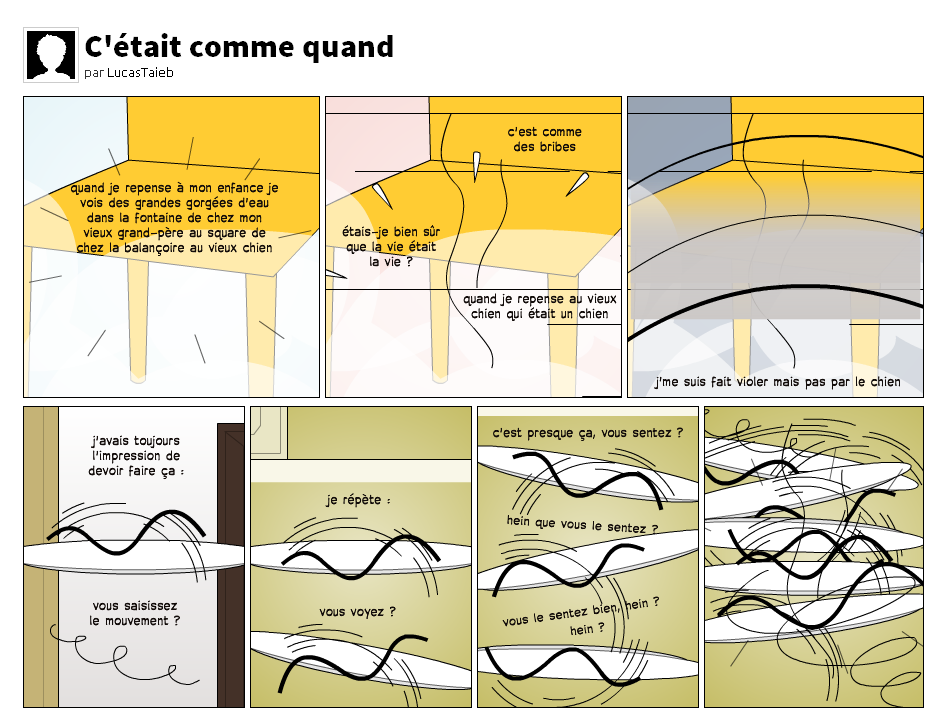 C'était comme quand
par LucasTaieb

quand je repense à mon enfance je vois des grandes gorgées d'eau dans la fontaine de chez mon vieux grand-père au square de chez la balançoire au vieux chien

c'est comme des bribes

étais-je bien sûr que la vie était la vie ?

quand je repense au vieux chien qui était un chien

j'me suis fait violer mais pas par le chien

j'avais toujours l'impression de devoir faire ça :

vous saisissez le mouvement ?

je répète :

vous voyez ?

c'est presque ça, vous sentez ?

hein que vous le sentez ?

vous le sentez bien, hein ? hein ?